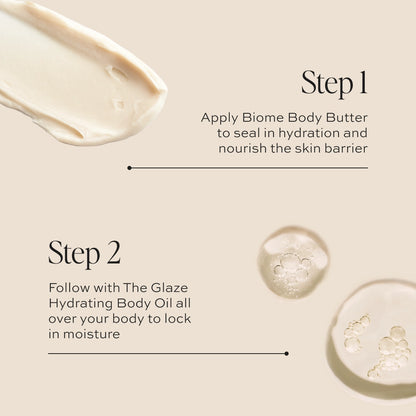 Step 1

Apply Biome Body Butter to seal in hydration and nourish the skin barrier

Step 2

Follow with The Glaze Hydrating Body Oil all over your body to lock in moisture