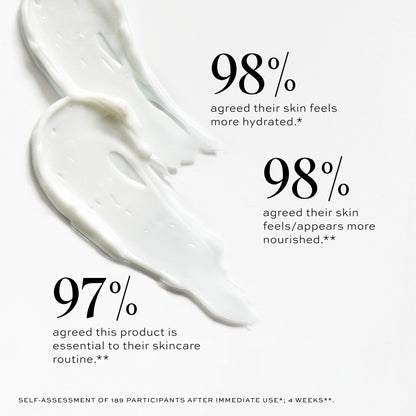 98%

agreed their skin feels more hydrated.*

98%

agreed their skin feels/appears more nourished.**

97%

agreed this product is essential to their skincare routine.**

SELF-ASSESSMENT OF 189 PARTICIPANTS AFTER IMMEDIATE USE*; 4 WEEKS**.