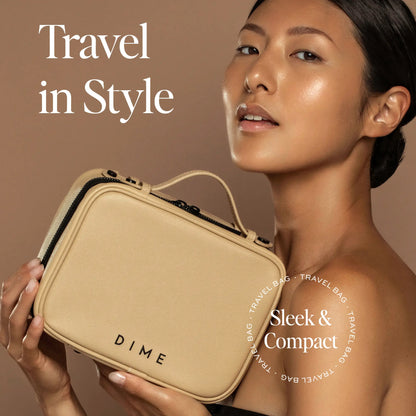 Travel in Style

DIME

TRAVEL BAG · TRAVEL BAG · TRAVEL BAG · TRAVEL BAG · TRAVEL BAG ·

Sleek & Compact